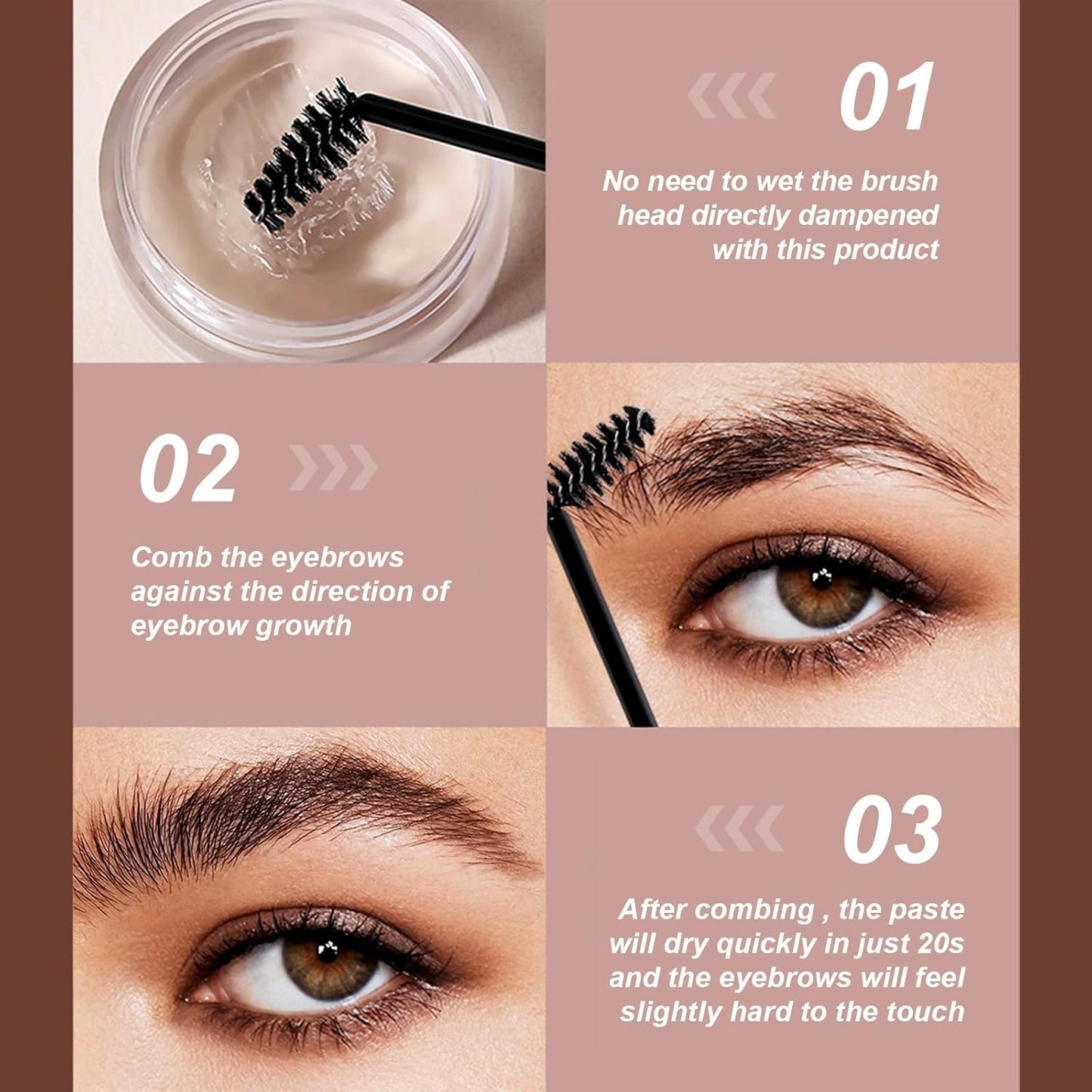 01

No need to wet the brush head directly dampened with this product

02

Comb the eyebrows against the direction of eyebrow growth

03

After combing , the paste will dry quickly in just 20s and the eyebrows will feel slightly hard to the touch