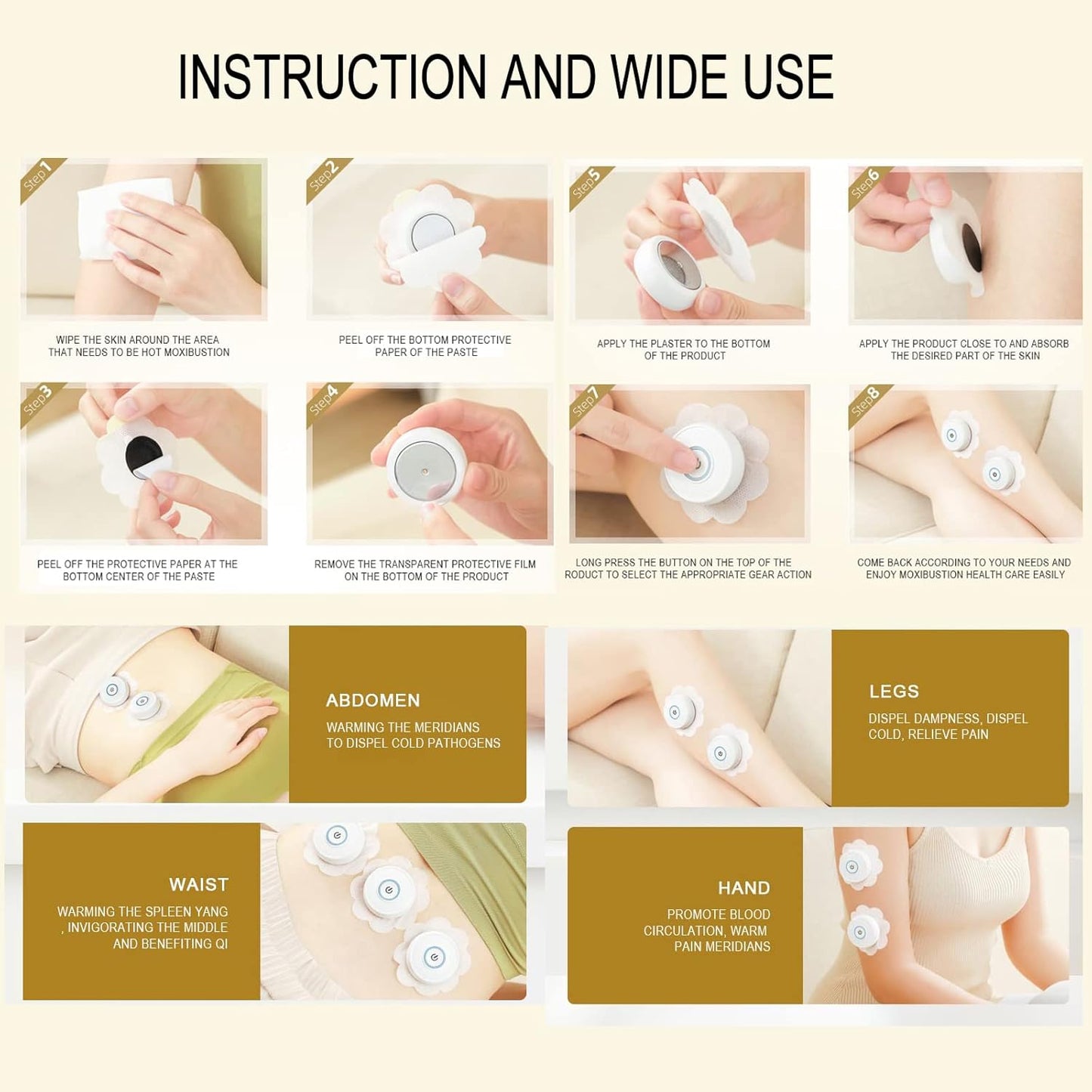 INSTRUCTION AND WIDE USE

Step1
WIPE THE SKIN AROUND THE AREA THAT NEEDS TO BE HOT MOXIBUSTION

Step2
PEEL OFF THE BOTTOM PROTECTIVE PAPER OF THE PASTE

Step3
PEEL OFF THE PROTECTIVE PAPER AT THE BOTTOM CENTER OF THE PASTE

Step4
REMOVE THE TRANSPARENT PROTECTIVE FILM ON THE BOTTOM OF THE PRODUCT

Step5
APPLY THE PLASTER TO THE BOTTOM OF THE PRODUCT

Step6
APPLY THE PRODUCT CLOSE TO AND ABSORB THE DESIRED PART OF THE SKIN

Step7
LONG PRESS THE BUTTON ON THE TOP OF THE RODUCT TO SELECT THE APPROPRIATE GEAR ACTION

Step8
COME BACK ACCORDING TO YOUR NEEDS AND ENJOY MOXIBUSTION HEALTH CARE EASILY

ABDOMEN
WARMING THE MERIDIANS TO DISPEL COLD PATHOGENS

WAIST
WARMING THE SPLEEN YANG , INVIGORATING THE MIDDLE AND BENEFITING QI

LEGS
DISPEL DAMPNESS, DISPEL COLD, RELIEVE PAIN

HAND
PROMOTE BLOOD CIRCULATION, WARM PAIN MERIDIANS