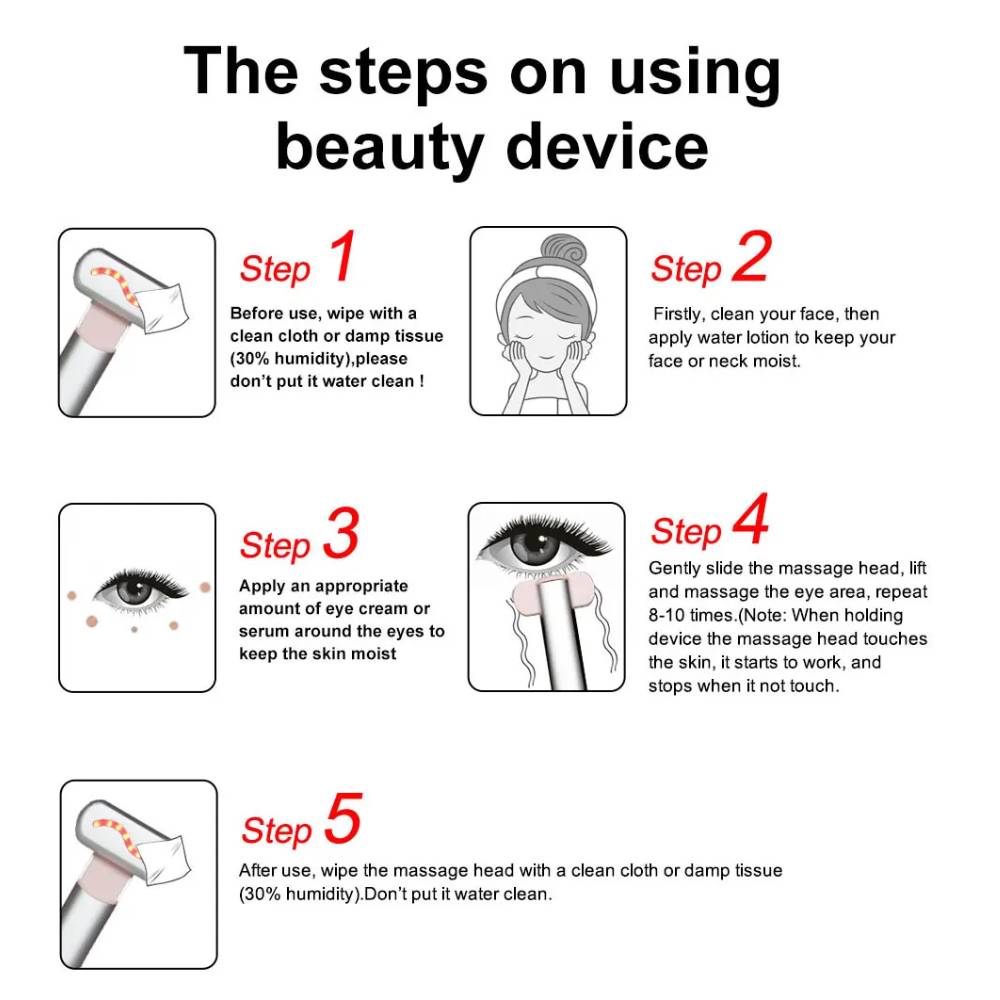 The steps on using beauty device

Step 1
Before use, wipe with a clean cloth or damp tissue (30% humidity),please don't put it water clean !

Step 2
Firstly, clean your face, then apply water lotion to keep your face or neck moist.

Step 3
Apply an appropriate amount of eye cream or serum around the eyes to keep the skin moist

Step 4
Gently slide the massage head, lift and massage the eye area, repeat 8-10 times.(Note: When holding device the massage head touches the skin, it starts to work, and stops when it not touch.

Step 5
After use, wipe the massage head with a clean cloth or damp tissue (30% humidity).Don't put it water clean.