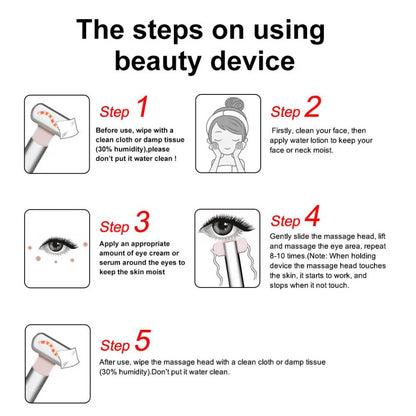 The steps on using beauty device

Step 1
Before use, wipe with a clean cloth or damp tissue (30% humidity),please don't put it water clean !

Step 2
Firstly, clean your face, then apply water lotion to keep your face or neck moist.

Step 3
Apply an appropriate amount of eye cream or serum around the eyes to keep the skin moist

Step 4
Gently slide the massage head, lift and massage the eye area, repeat 8-10 times.(Note: When holding device the massage head touches the skin, it starts to work, and stops when it not touch.

Step 5
After use, wipe the massage head with a clean cloth or damp tissue (30% humidity).Don't put it water clean.